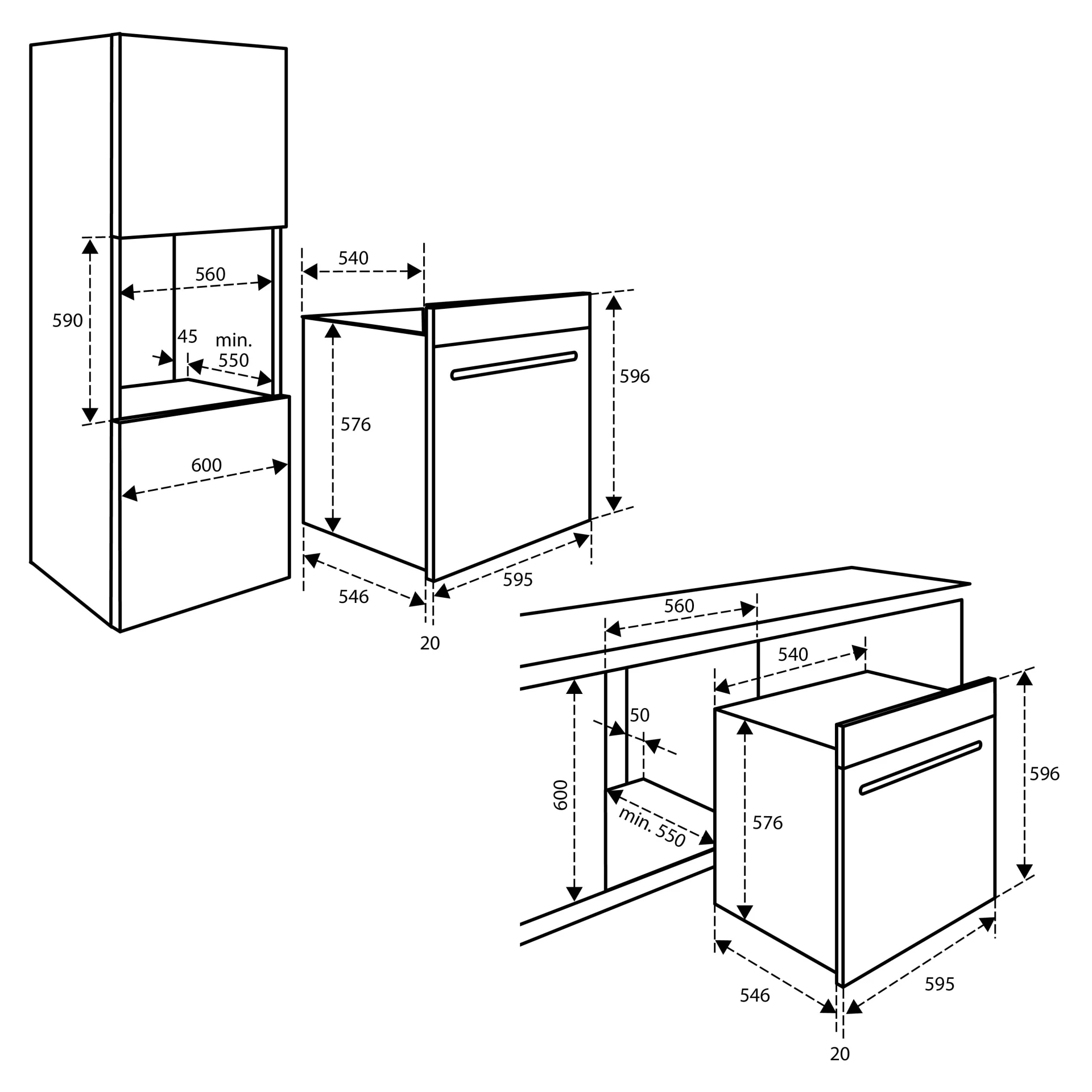 590
560
45
min.
550
600
540
576
596
546
595
20
560
540
50
600
min. 550
576
596
546
595
20