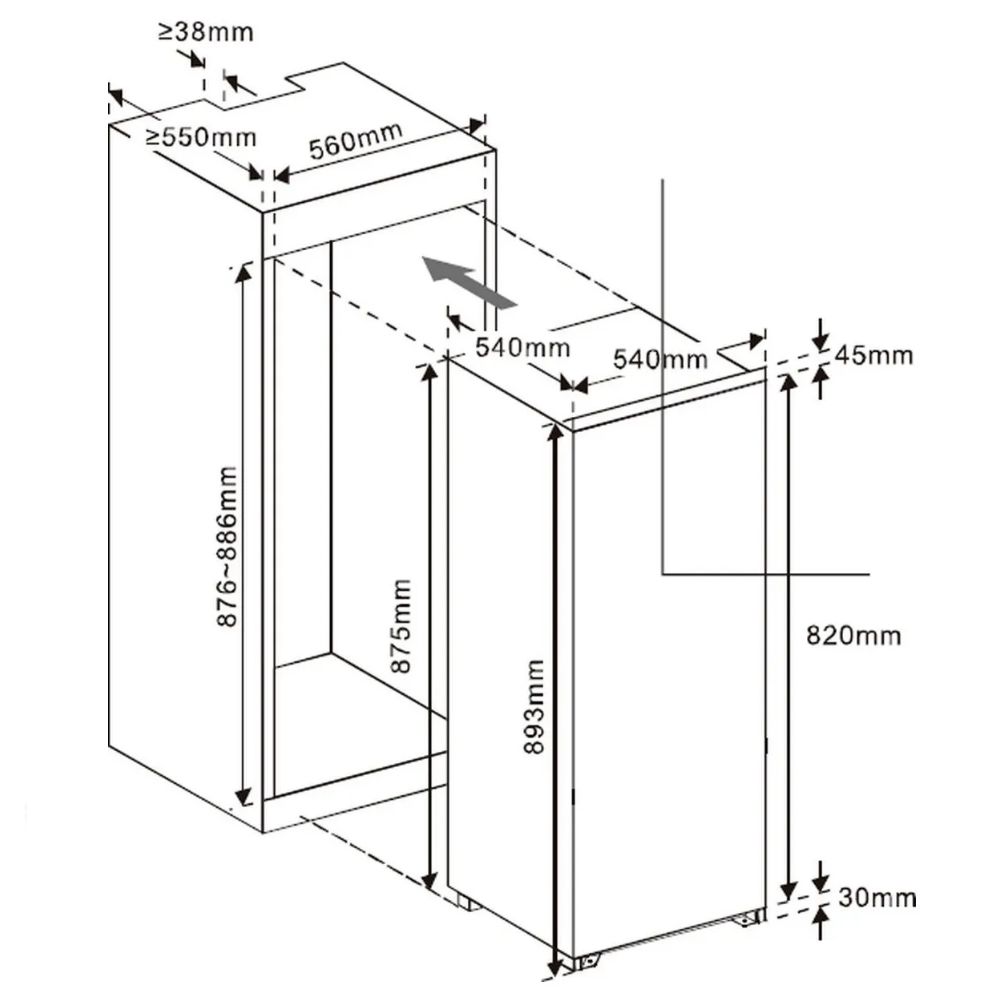 ≥38mm
≥550mm
560mm
540mm
540mm
45mm
876~886mm
875mm
893mm
820mm
30mm