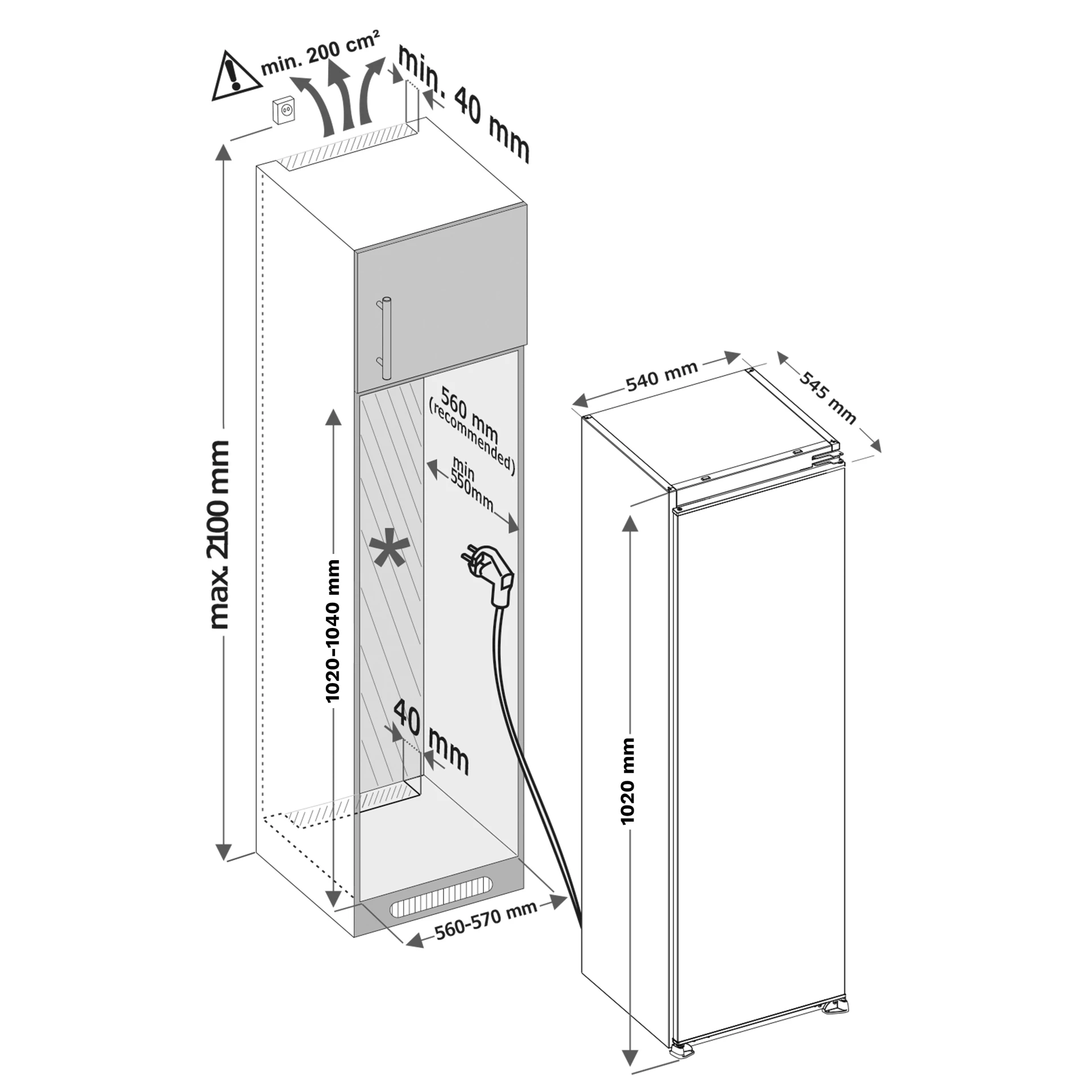 min. 200 cm²

min. 40 mm

max. 2100 mm

560 mm (recommended)

min 550mm

*

1020-1040 mm

40 mm

560-570 mm

540 mm

545 mm

1020 mm