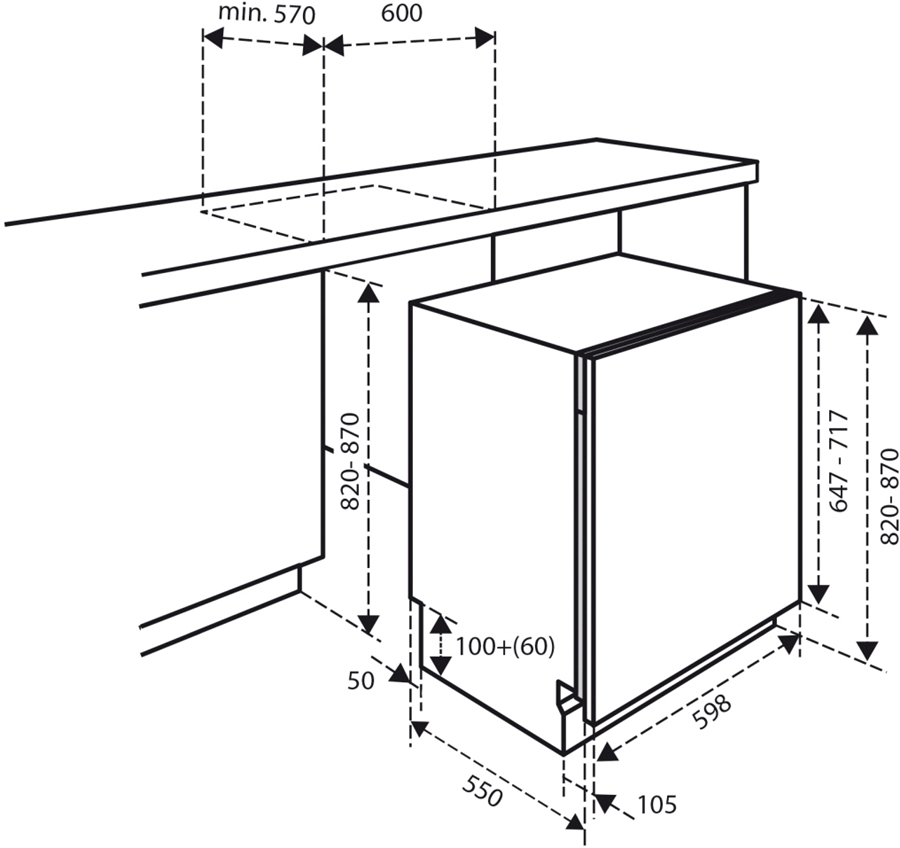 min. 570
600
820- 870
647 - 717
820- 870
100+(60)
50
598
550
105